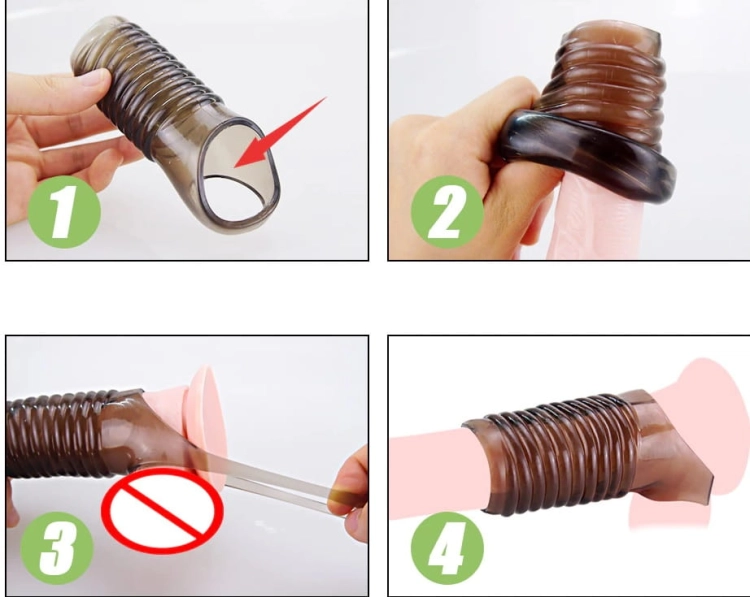 1

2

3

4