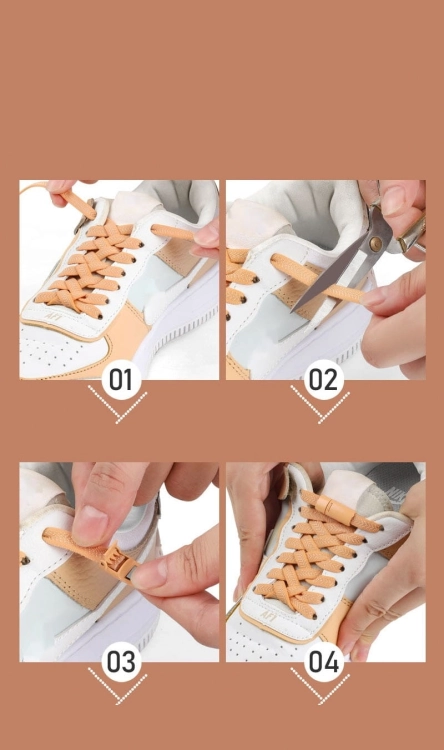 01

02

03

04