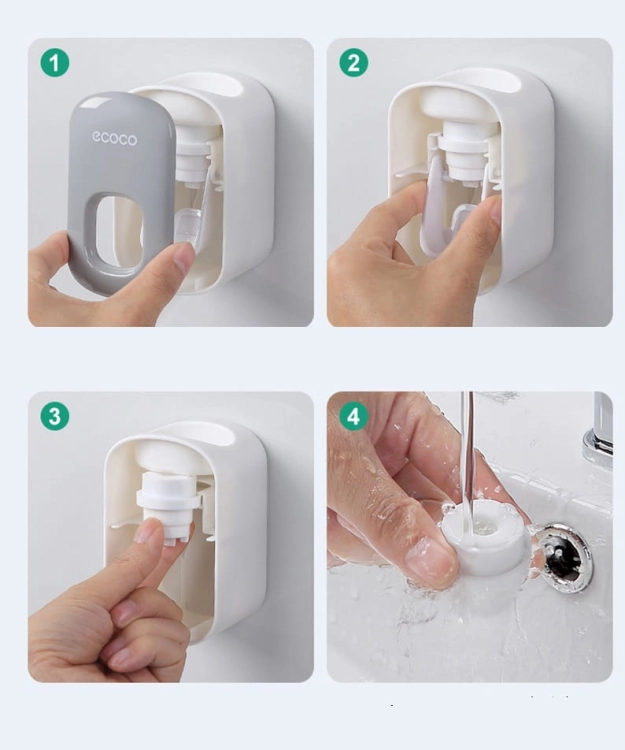 1
ecoco
2
3
4