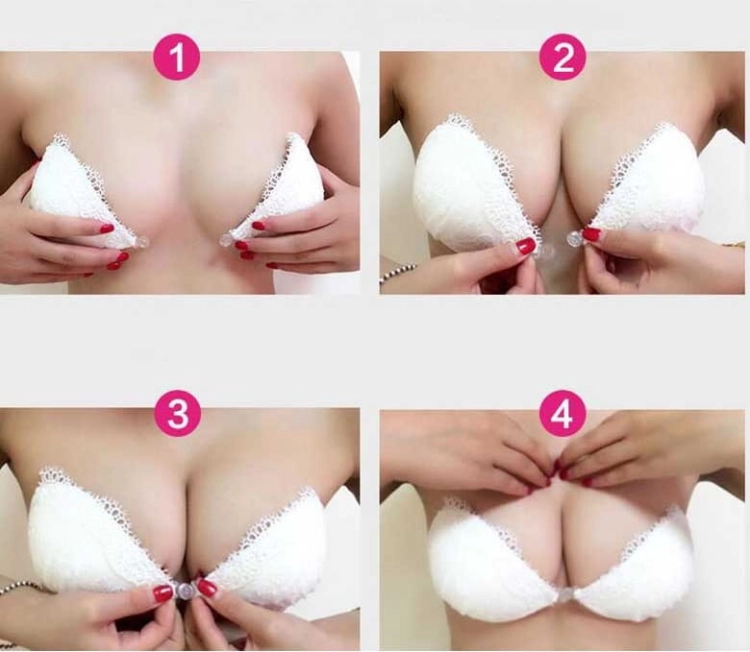 1

2

3

4