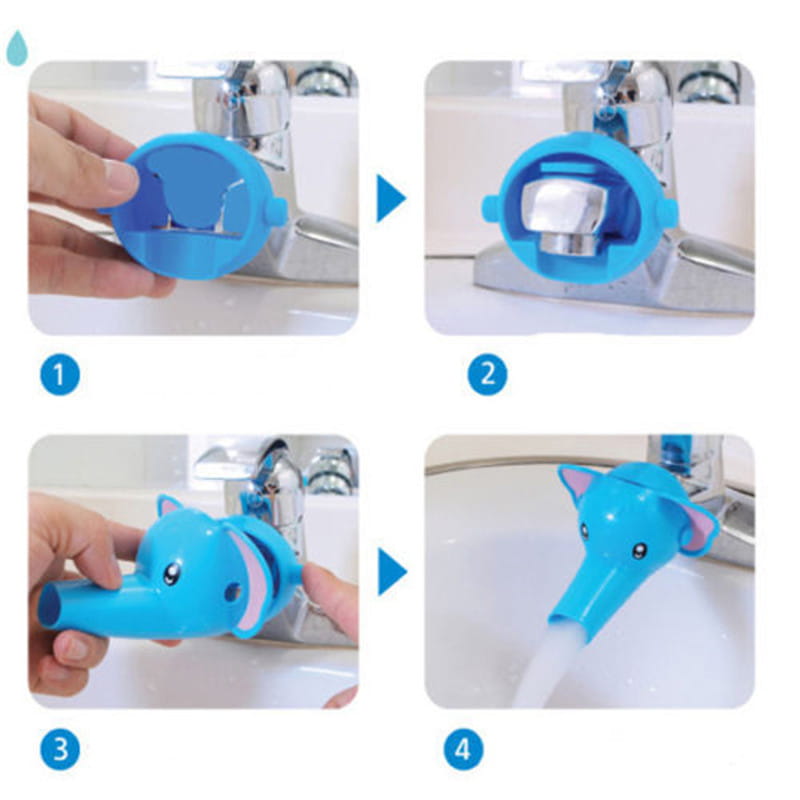 1

2

3

4